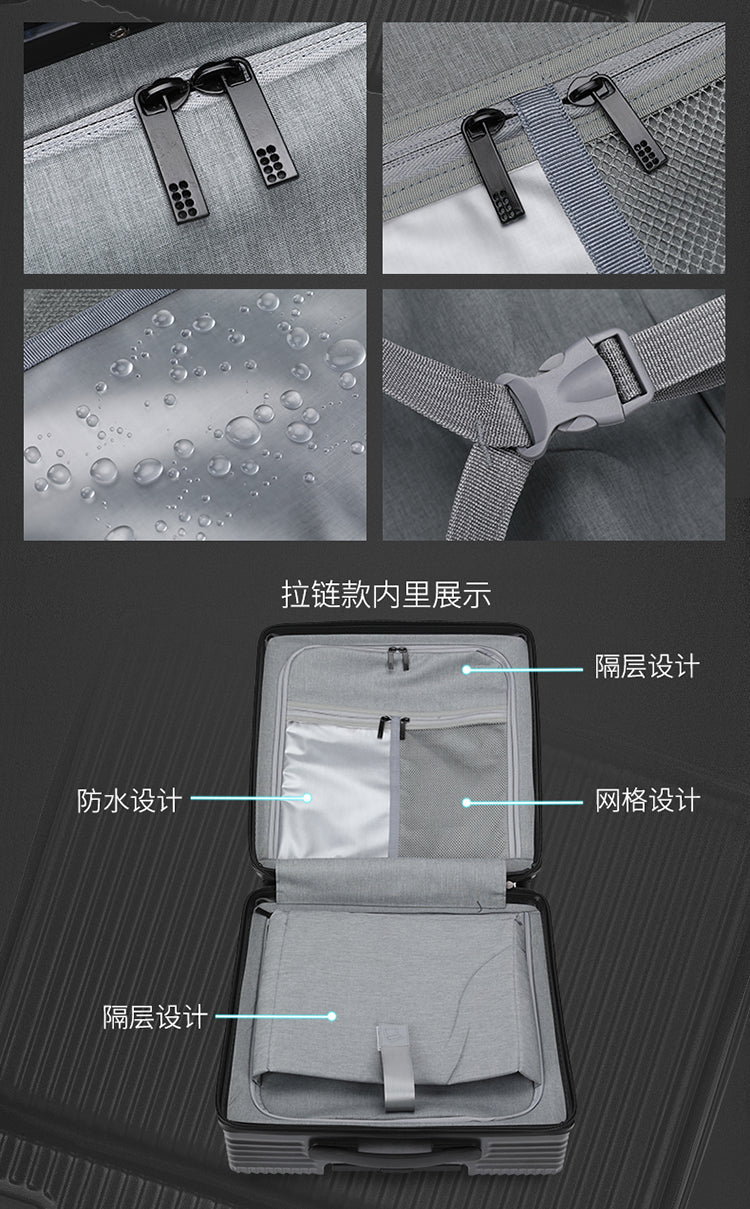 拉链款内里展示

隔层设计

防水设计

网格设计

隔层设计